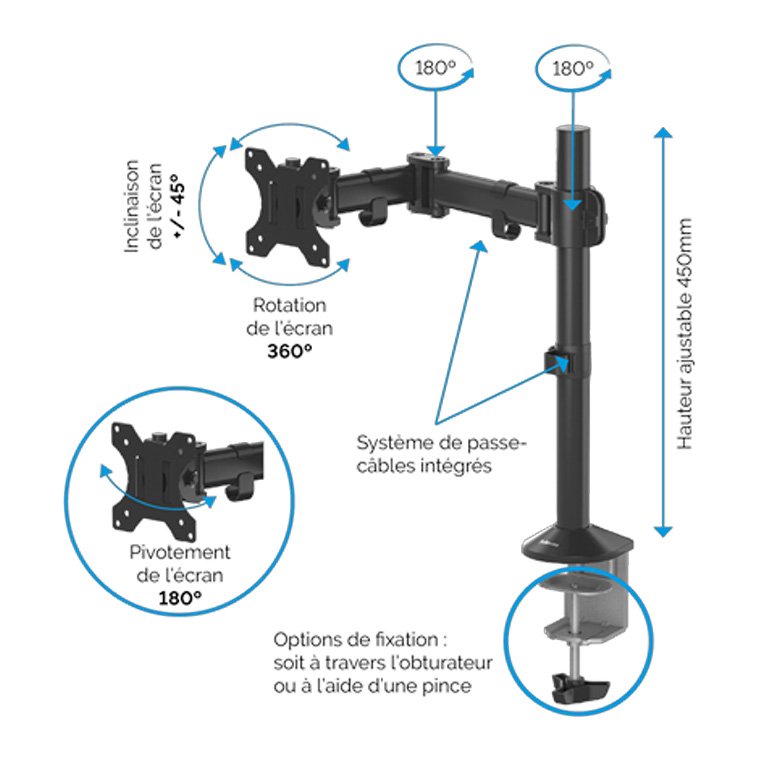 180°

180°

Inclinaison de l'écran +/- 45°

Rotation de l'écran 360°

Hauteur ajustable 450mm

Système de passe-câbles intégrés

Pivotement de l'écran 180°

Options de fixation : soit à travers l'obturateur ou à l'aide d'une pince